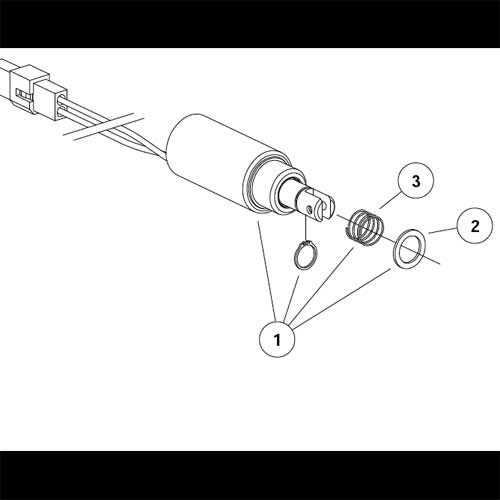 3
2
1