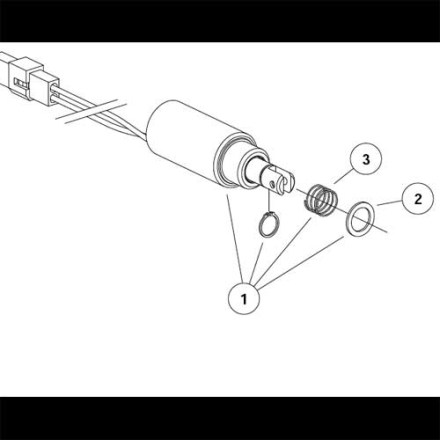 3
2
1